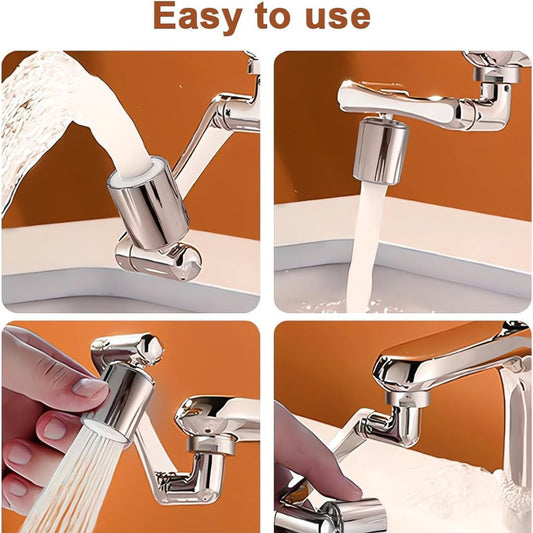 Easy to use